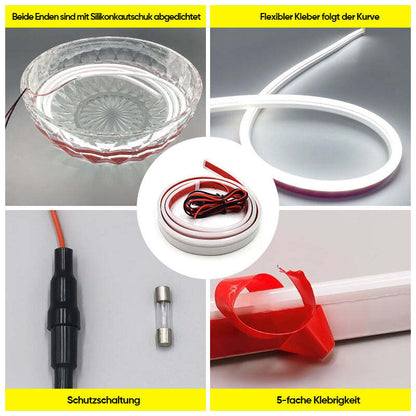 Beide Enden sind mit Silikonkautschuk abgedichtet

Flexibler Kleber folgt der Kurve

Schutzschaltung

5-fache Klebrigkeit